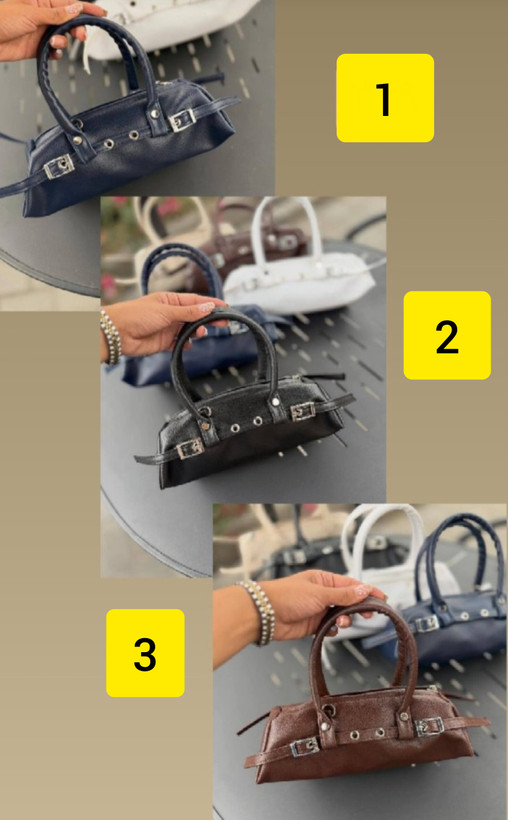 1

2

3